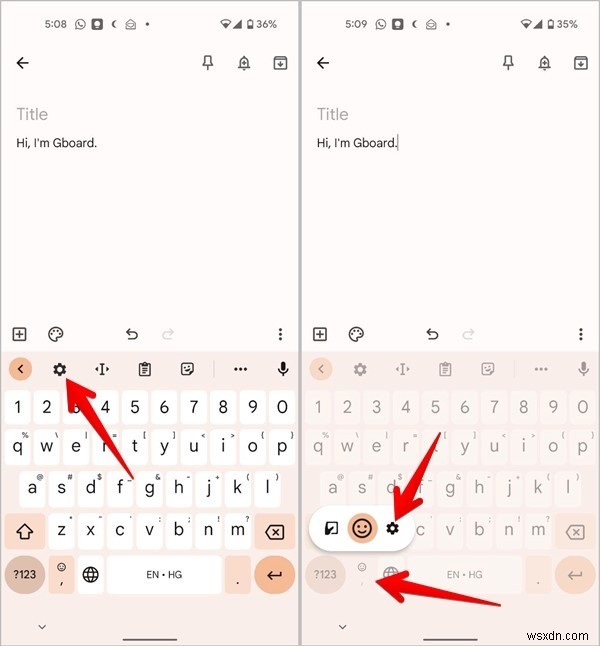 5:08 36%

Title

Hi, I'm Gboard.

1 2 3 4 5 6 7 8 9 0

q w e r t y u i o p

a s d f g h j k l

z x c v b n m

?123 , EN • HG .

5:09 35%

Title

Hi, I'm Gboard.

1 2 3 4 5 6 7 8 9 0

q w e r t y u i o p

a s d f g h j k l

c v b n m

?123 , EN • HG .

wsxdn.com