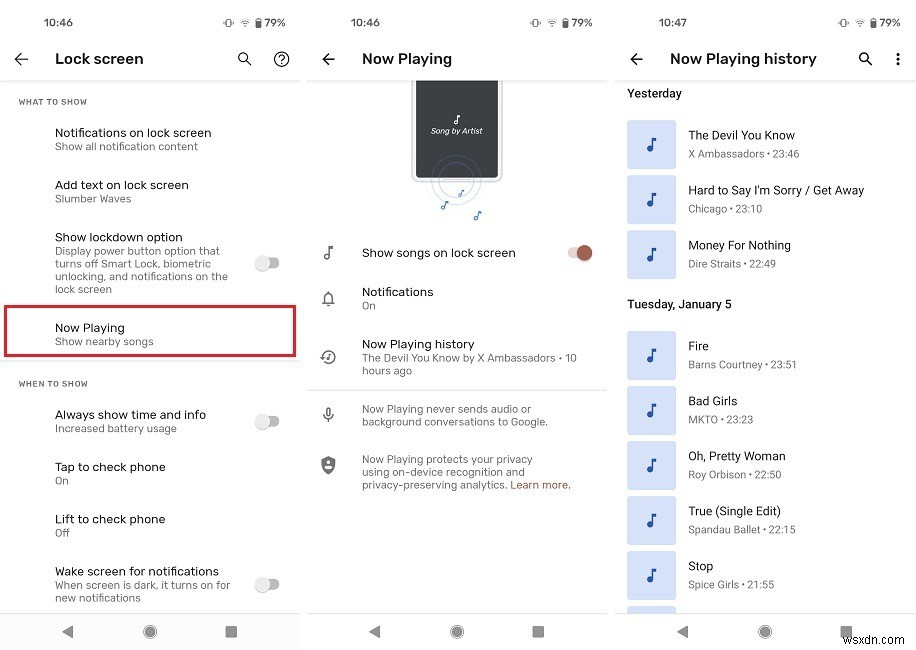 10:46 79%

Lock screen

WHAT TO SHOW

Notifications on lock screen
Show all notification content

Add text on lock screen
Slumber Waves

Show lockdown option
Display power button option that turns off Smart Lock, biometric unlocking, and notifications on the lock screen

Now Playing
Show nearby songs

WHEN TO SHOW

Always show time and info
Increased battery usage

Tap to check phone
On

Lift to check phone
Off

Wake screen for notifications
When screen is dark, it turns on for new notifications

10:46 79%

Now Playing

Song by Artist

Show songs on lock screen

Notifications
On

Now Playing history
The Devil You Know by X Ambassadors • 10 hours ago

Now Playing never sends audio or background conversations to Google.

Now Playing protects your privacy using on-device recognition and privacy-preserving analytics. Learn more.

10:47 79%

Now Playing history

Yesterday

The Devil You Know
X Ambassadors • 23:46

Hard to Say I'm Sorry / Get Away
Chicago • 23:10

Money For Nothing
Dire Straits • 22:49

Tuesday, January 5

Fire
Barns Courtney • 23:51

Bad Girls
MKTO • 23:23

Oh, Pretty Woman
Roy Orbison • 22:50

True (Single Edit)
Spandau Ballet • 22:15

Stop
Spice Girls • 21:55

wsxdn.com