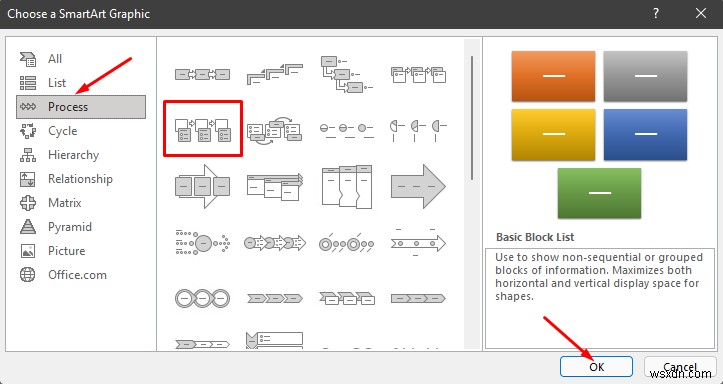 Choose a SmartArt Graphic

?

All
List
Process
Cycle
Hierarchy
Relationship
Matrix
Pyramid
Picture
Office.com

Basic Block List

Use to show non-sequential or grouped blocks of information. Maximizes both horizontal and vertical display space for shapes.

OK

Cancel

wsxdn.com