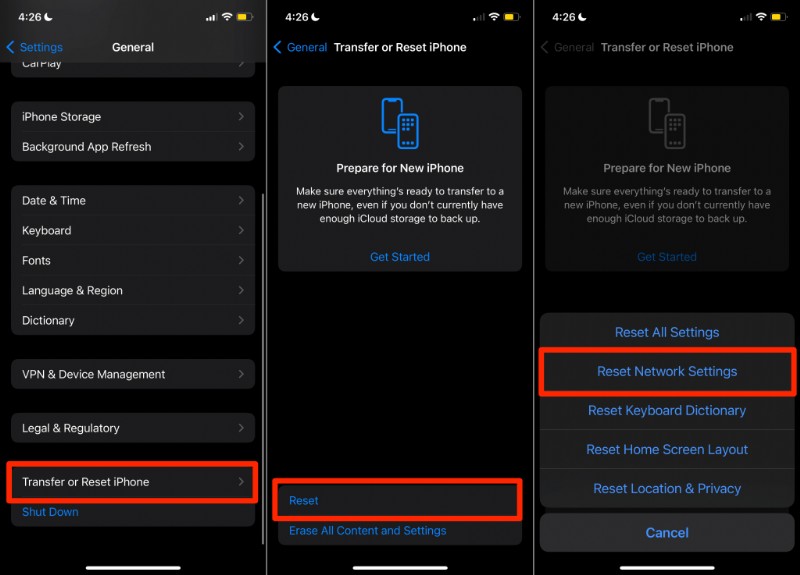 4:26

Settings General

CarPlay

iPhone Storage

Background App Refresh

Date & Time

Keyboard

Fonts

Language & Region

Dictionary

VPN & Device Management

Legal & Regulatory

Transfer or Reset iPhone

Shut Down

4:26

General Transfer or Reset iPhone

Prepare for New iPhone

Make sure everything's ready to transfer to a new iPhone, even if you don't currently have enough iCloud storage to back up.

Get Started

Reset

Erase All Content and Settings

4:26

General Transfer or Reset iPhone

Prepare for New iPhone

Make sure everything's ready to transfer to a new iPhone, even if you don't currently have enough iCloud storage to back up.

Get Started

Reset All Settings

Reset Network Settings

Reset Keyboard Dictionary

Reset Home Screen Layout

Reset Location & Privacy

Cancel