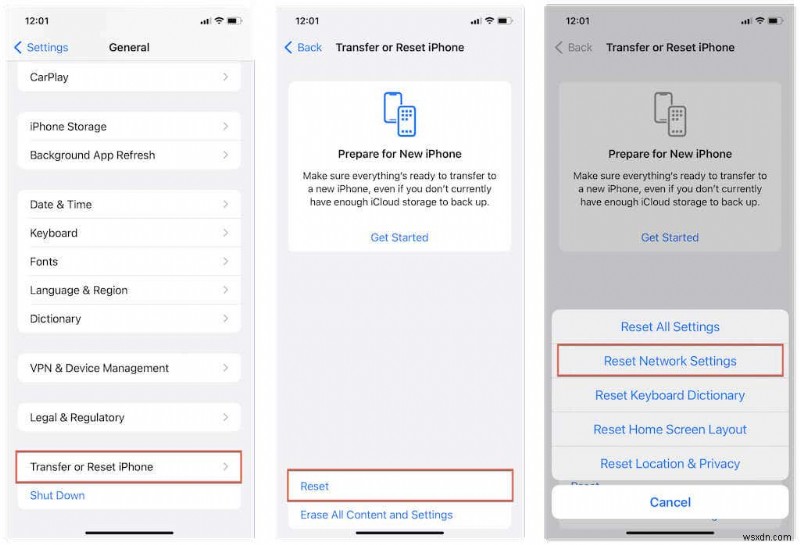 12:01

Settings General

CarPlay

iPhone Storage

Background App Refresh

Date & Time

Keyboard

Fonts

Language & Region

Dictionary

VPN & Device Management

Legal & Regulatory

Transfer or Reset iPhone

Shut Down

12:01

Back Transfer or Reset iPhone

Prepare for New iPhone

Make sure everything's ready to transfer to a new iPhone, even if you don't currently have enough iCloud storage to back up.

Get Started

Reset

Erase All Content and Settings

12:01

Back Transfer or Reset iPhone

Prepare for New iPhone

Make sure everything's ready to transfer to a new iPhone, even if you don't currently have enough iCloud storage to back up.

Get Started

Reset All Settings

Reset Network Settings

Reset Keyboard Dictionary

Reset Home Screen Layout

Reset Location & Privacy

Cancel

wsxdn.com