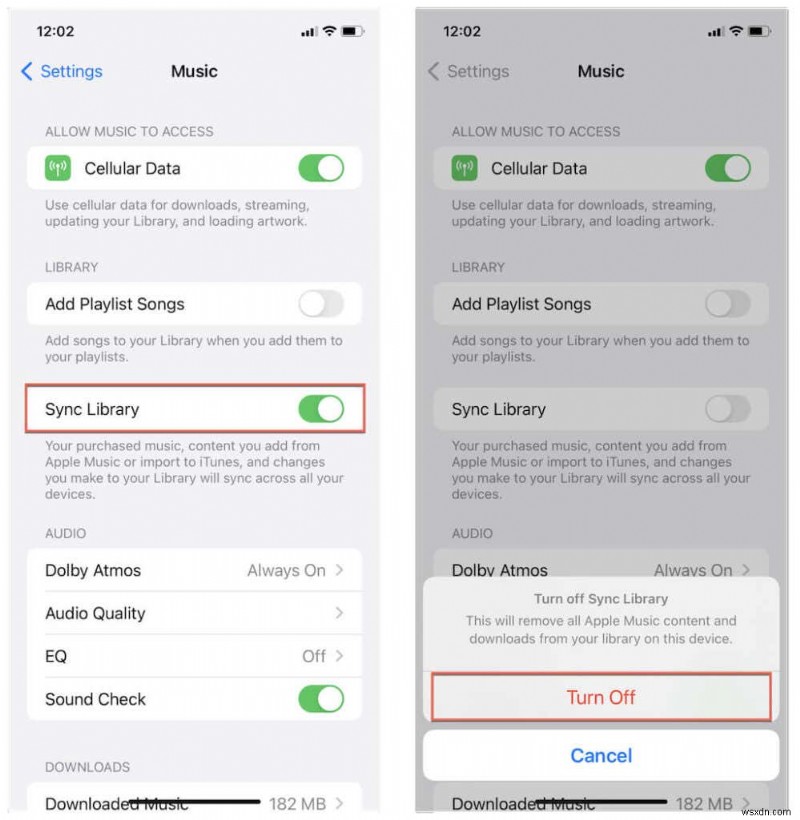 12:02

Settings Music

ALLOW MUSIC TO ACCESS

Cellular Data

Use cellular data for downloads, streaming, updating your Library, and loading artwork.

LIBRARY

Add Playlist Songs

Add songs to your Library when you add them to your playlists.

Sync Library

Your purchased music, content you add from Apple Music or import to iTunes, and changes you make to your Library will sync across all your devices.

AUDIO

Dolby Atmos Always On

Audio Quality

EQ Off

Sound Check

DOWNLOADS

Downloaded Music 182 MB

12:02

Settings Music

ALLOW MUSIC TO ACCESS

Cellular Data

Use cellular data for downloads, streaming, updating your Library, and loading artwork.

LIBRARY

Add Playlist Songs

Add songs to your Library when you add them to your playlists.

Sync Library

Your purchased music, content you add from Apple Music or import to iTunes, and changes you make to your Library will sync across all your devices.

AUDIO

Dolby Atmos Always On

Turn off Sync Library

This will remove all Apple Music content and downloads from your library on this device.

Turn Off

Cancel

Downloaded Music 182 MB

wsxdn.com