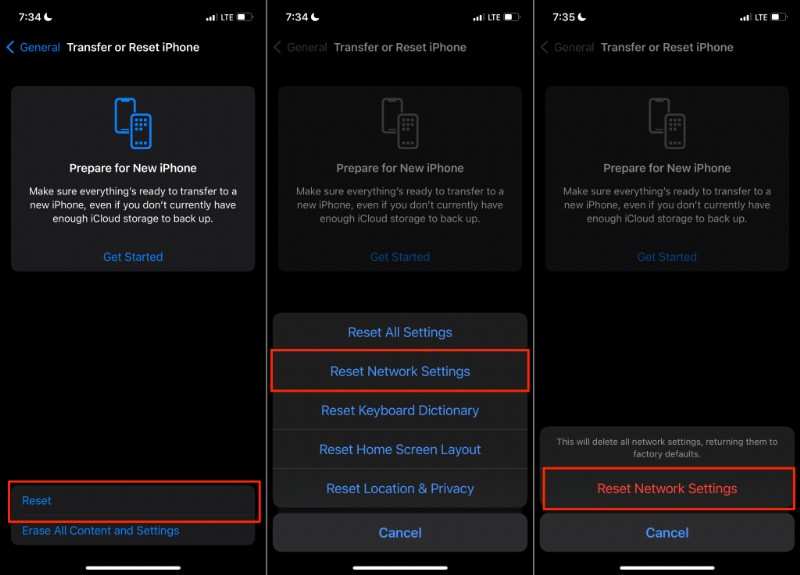 7:34 LTE

General Transfer or Reset iPhone

Prepare for New iPhone

Make sure everything's ready to transfer to a new iPhone, even if you don't currently have enough iCloud storage to back up.

Get Started

Reset

Erase All Content and Settings

7:34 LTE

General Transfer or Reset iPhone

Prepare for New iPhone

Make sure everything's ready to transfer to a new iPhone, even if you don't currently have enough iCloud storage to back up.

Get Started

Reset All Settings

Reset Network Settings

Reset Keyboard Dictionary

Reset Home Screen Layout

Reset Location & Privacy

Cancel

7:35 LTE

General Transfer or Reset iPhone

Prepare for New iPhone

Make sure everything's ready to transfer to a new iPhone, even if you don't currently have enough iCloud storage to back up.

Get Started

This will delete all network settings, returning them to factory defaults.

Reset Network Settings

Cancel