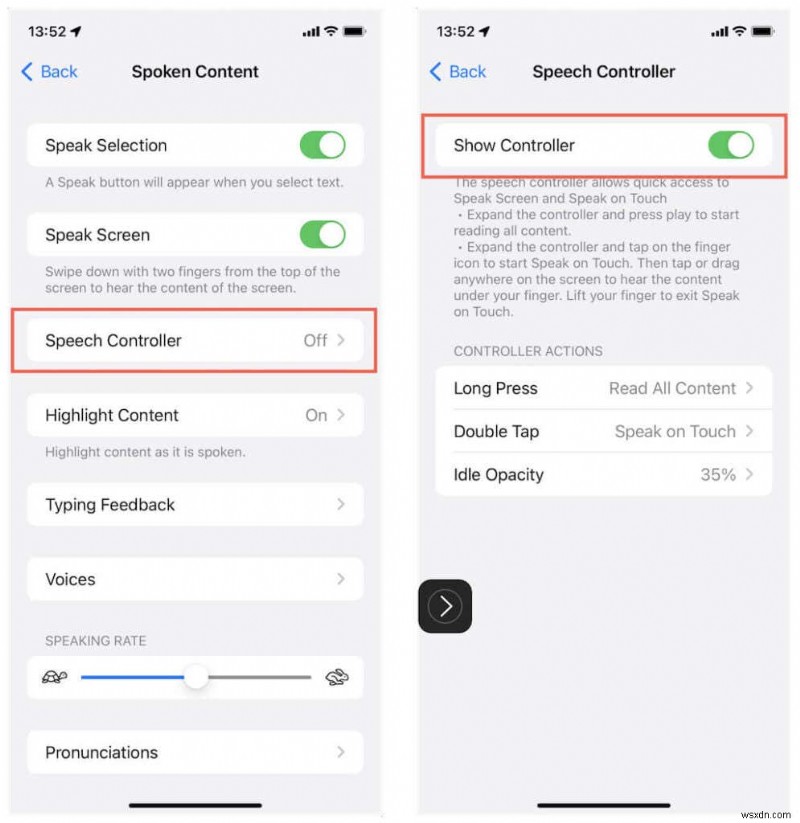 13:52

Back Spoken Content

Speak Selection

A Speak button will appear when you select text.

Speak Screen

Swipe down with two fingers from the top of the screen to hear the content of the screen.

Speech Controller Off

Highlight Content On

Highlight content as it is spoken.

Typing Feedback

Voices

SPEAKING RATE

Pronunciations

13:52

Back Speech Controller

Show Controller

The speech controller allows quick access to Speak Screen and Speak on Touch
• Expand the controller and press play to start reading all content.
• Expand the controller and tap on the finger icon to start Speak on Touch. Then tap or drag anywhere on the screen to hear the content under your finger. Lift your finger to exit Speak on Touch.

CONTROLLER ACTIONS

Long Press Read All Content

Double Tap Speak on Touch

Idle Opacity 35%

wsxdn.com