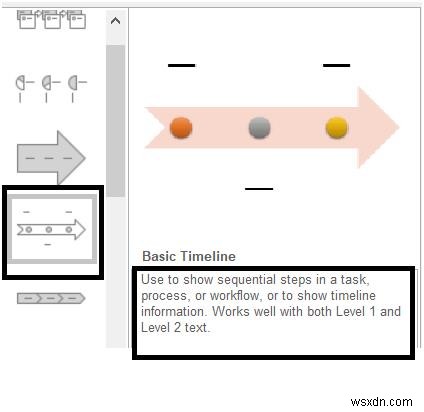 Basic Timeline

Use to show sequential steps in a task, process, or workflow, or to show timeline information. Works well with both Level 1 and Level 2 text.

wsxdn.com