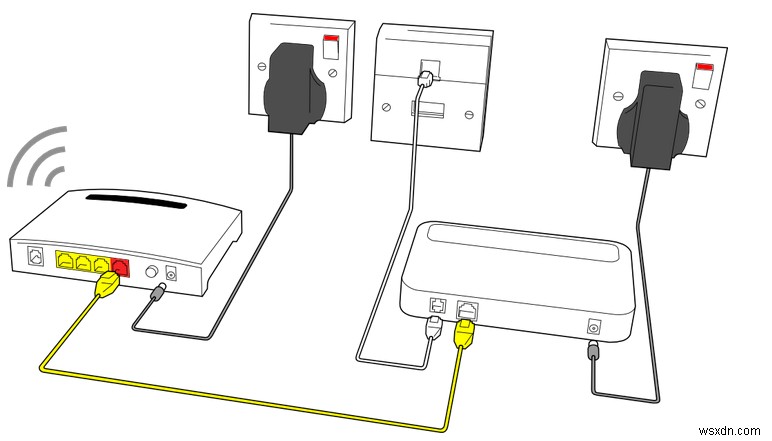 wsxdn.com