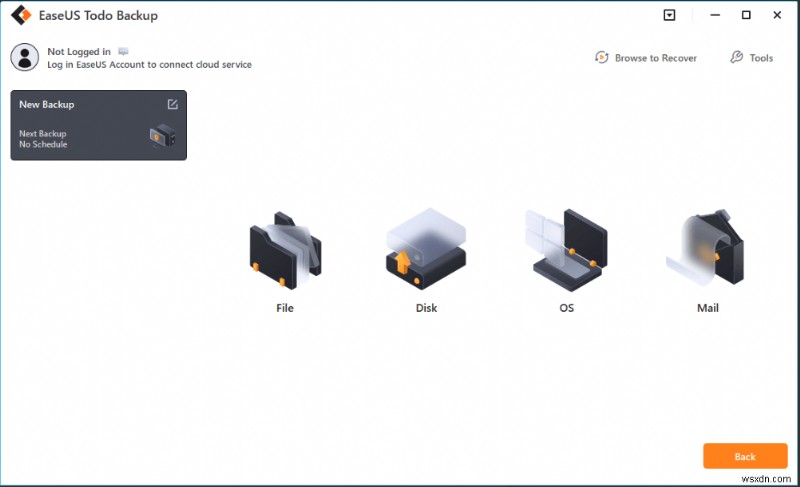 EaseUS Todo Backup

Not Logged in
Log in EaseUS Account to connect cloud service

Browse to Recover

Tools

New Backup

Next Backup
No Schedule

File

Disk

OS

Mail

Back

wsxdn.com